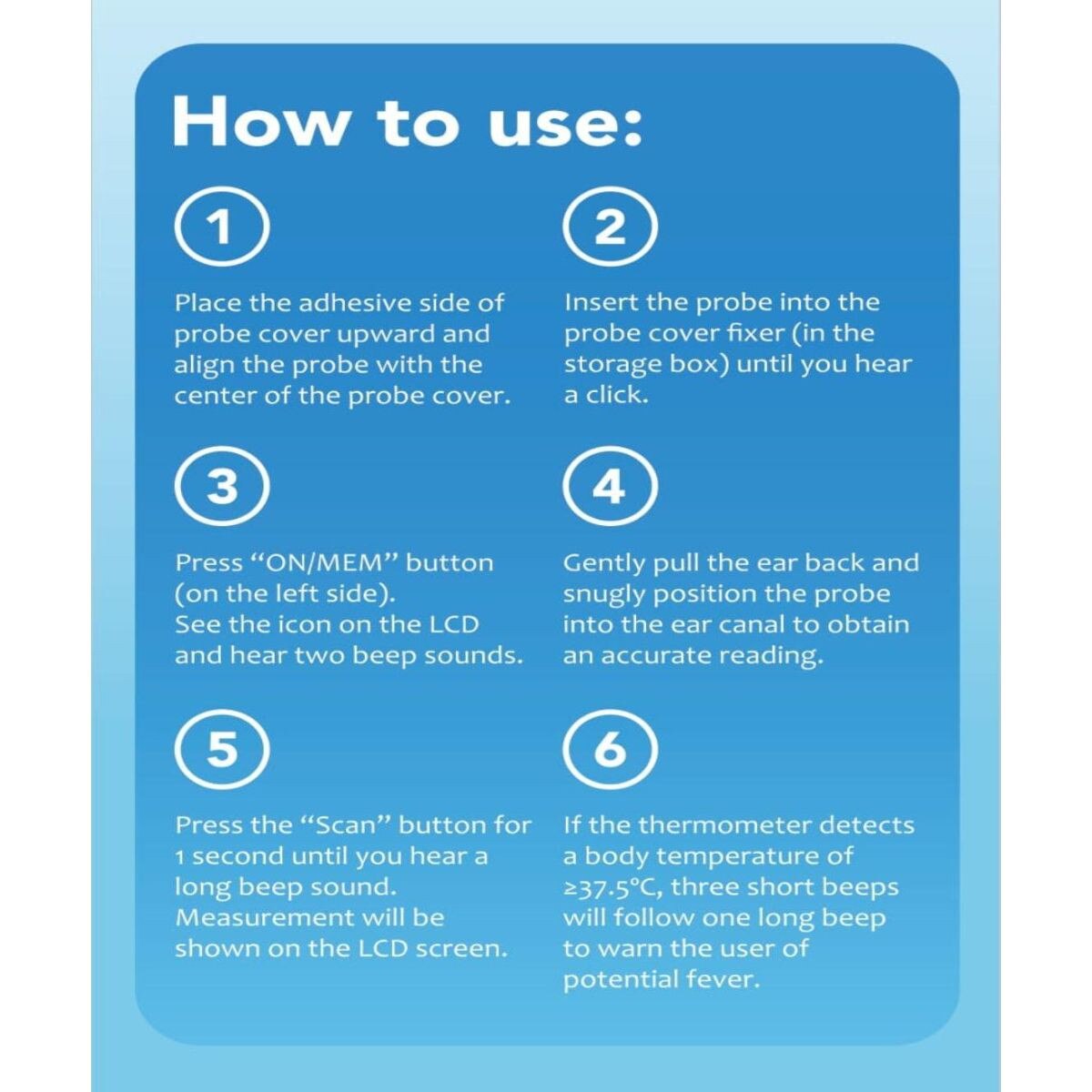 How to use:

1

Place the adhesive side of probe cover upward and align the probe with the center of the probe cover.

2

Insert the probe into the probe cover fixer (in the storage box) until you hear a click.

3

Press “ON/MEM” button (on the left side).
See the icon on the LCD and hear two beep sounds.

4

Gently pull the ear back and snugly position the probe into the ear canal to obtain an accurate reading.

5

Press the “Scan” button for 1 second until you hear a long beep sound.
Measurement will be shown on the LCD screen.

6

If the thermometer detects a body temperature of ≥37.5°C, three short beeps will follow one long beep to warn the user of potential fever.